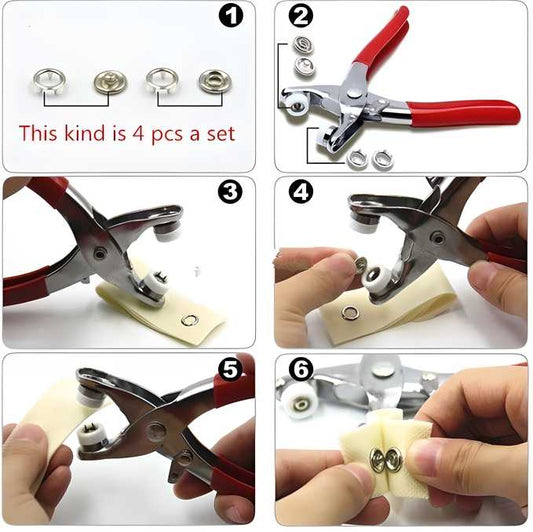 1

This kind is 4 pcs a set

2

3

4

5

6